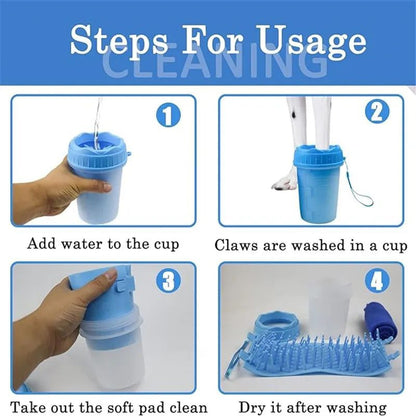 Steps For Usage
CLEANING

1
Add water to the cup

2
Claws are washed in a cup

3
Take out the soft pad clean

4
Dry it after washing