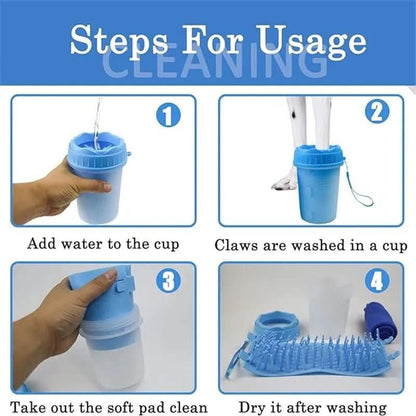 Steps For Usage
CLEANING

1

Add water to the cup

2

Claws are washed in a cup

3

Take out the soft pad clean

4

Dry it after washing