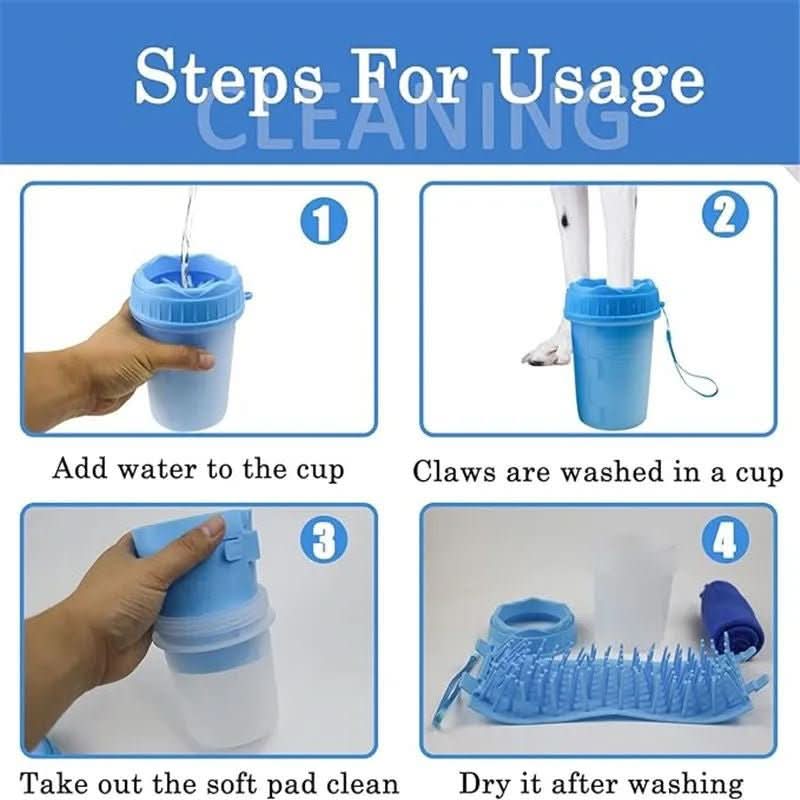 Steps For Usage
CLEANING

1
Add water to the cup

2
Claws are washed in a cup

3
Take out the soft pad clean

4
Dry it after washing